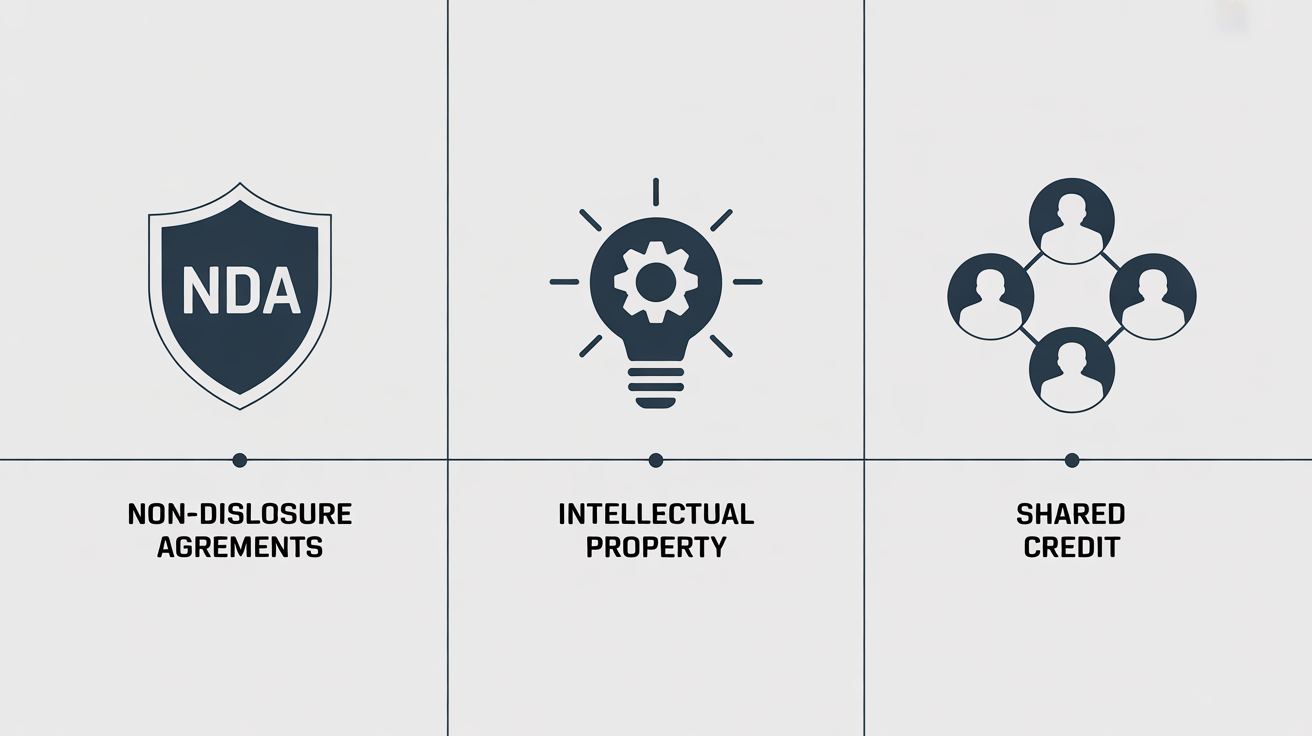 NDA

NON-DISLOSURE AGREMENTS

INTELLECTUAL PROPERTY

SHARED CREDIT