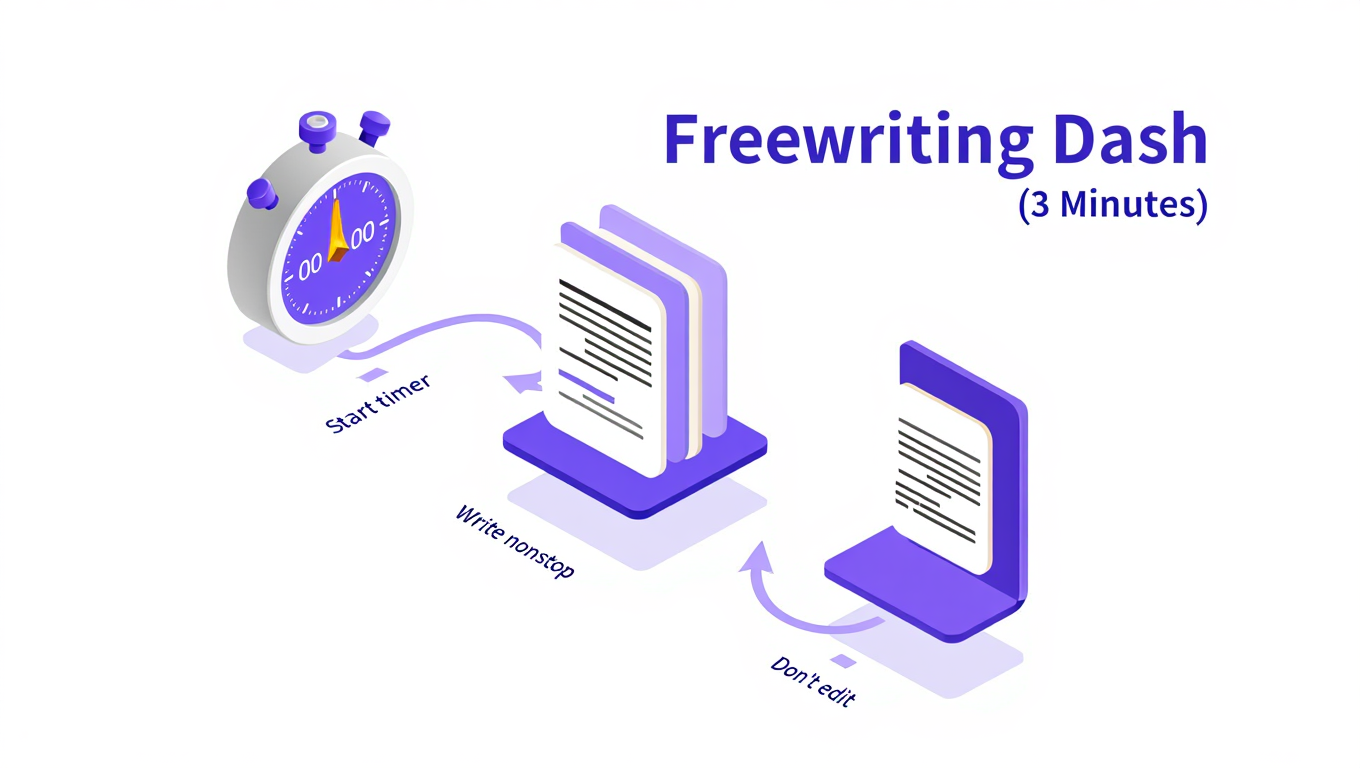 Freewriting Dash
(3 Minutes)

00 00

Start timer

Write nonstop

Don't edit