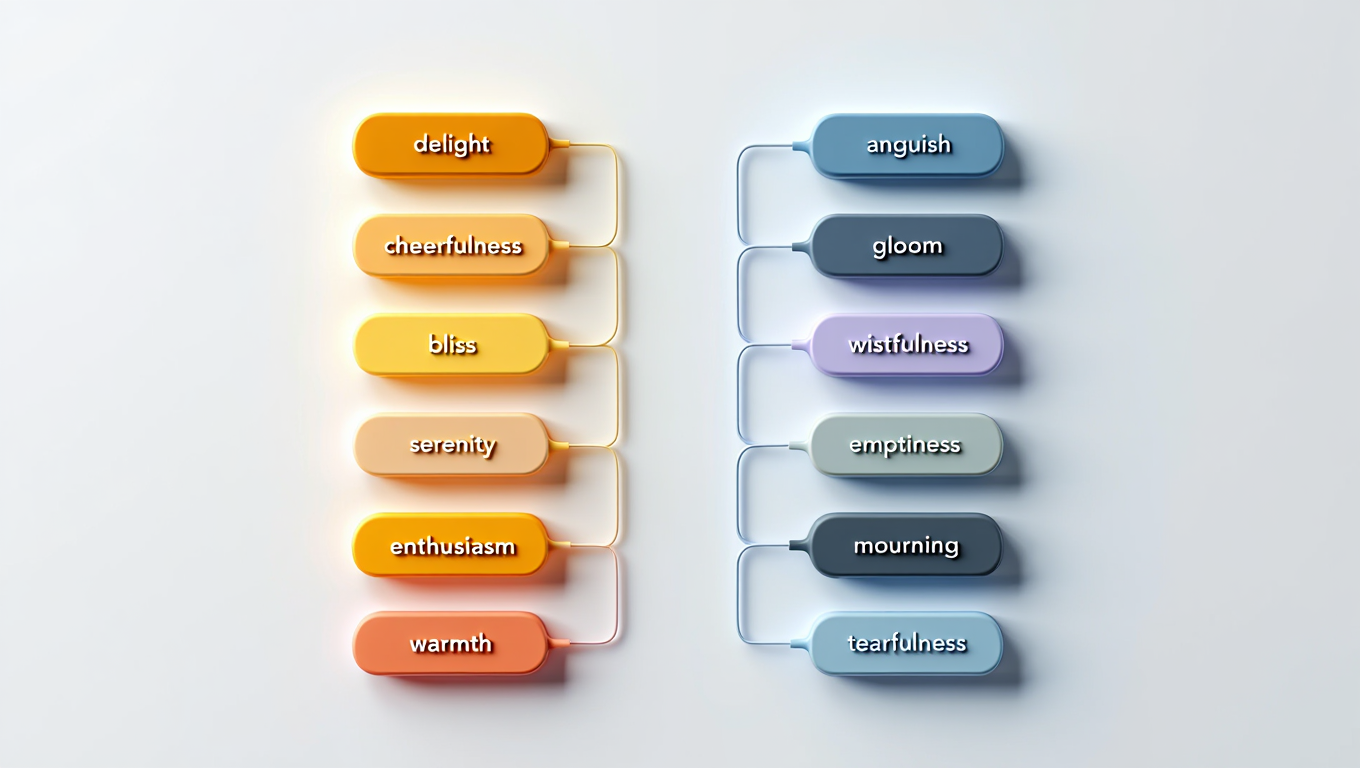 delight
cheerfulness
bliss
serenity
enthusiasm
warmth

anguish
gloom
wistfulness
emptiness
mourning
tearfulness