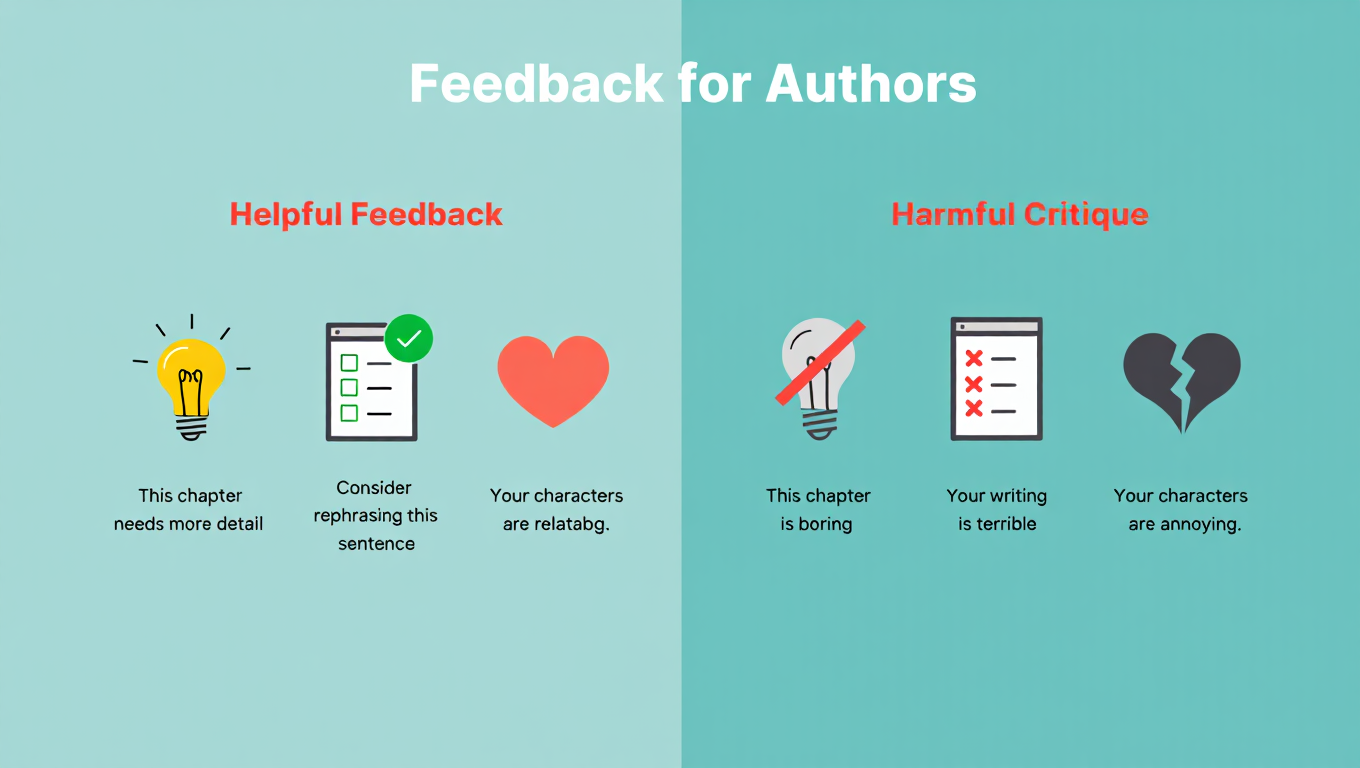 Feedback for Authors

Helpful Feedback

This chapter needs more detail

Consider rephrasing this sentence

Your characters are relatabg.

Harmful Critique

This chapter is boring

Your writing is terrible

Your characters are annoying.