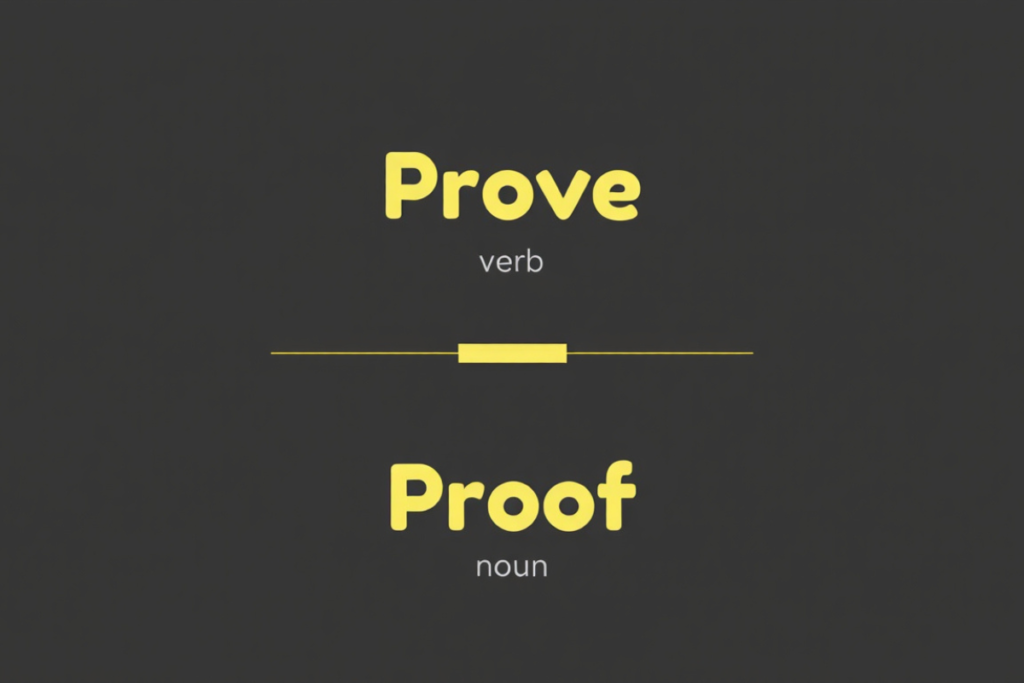 Prove
verb

Proof
noun