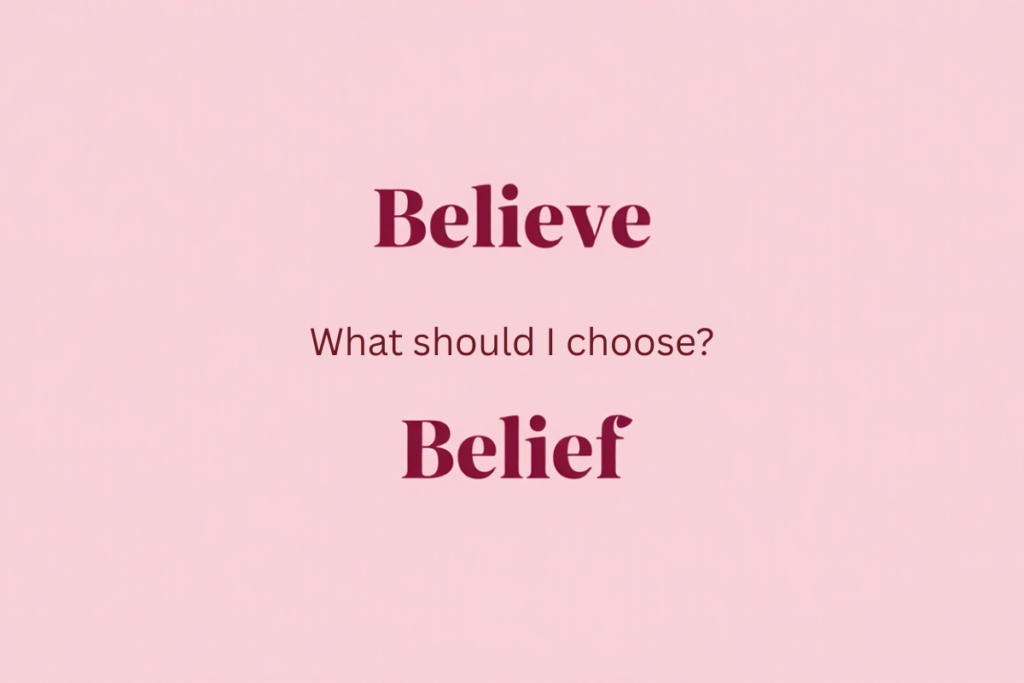 Believe

What should I choose?

Belief